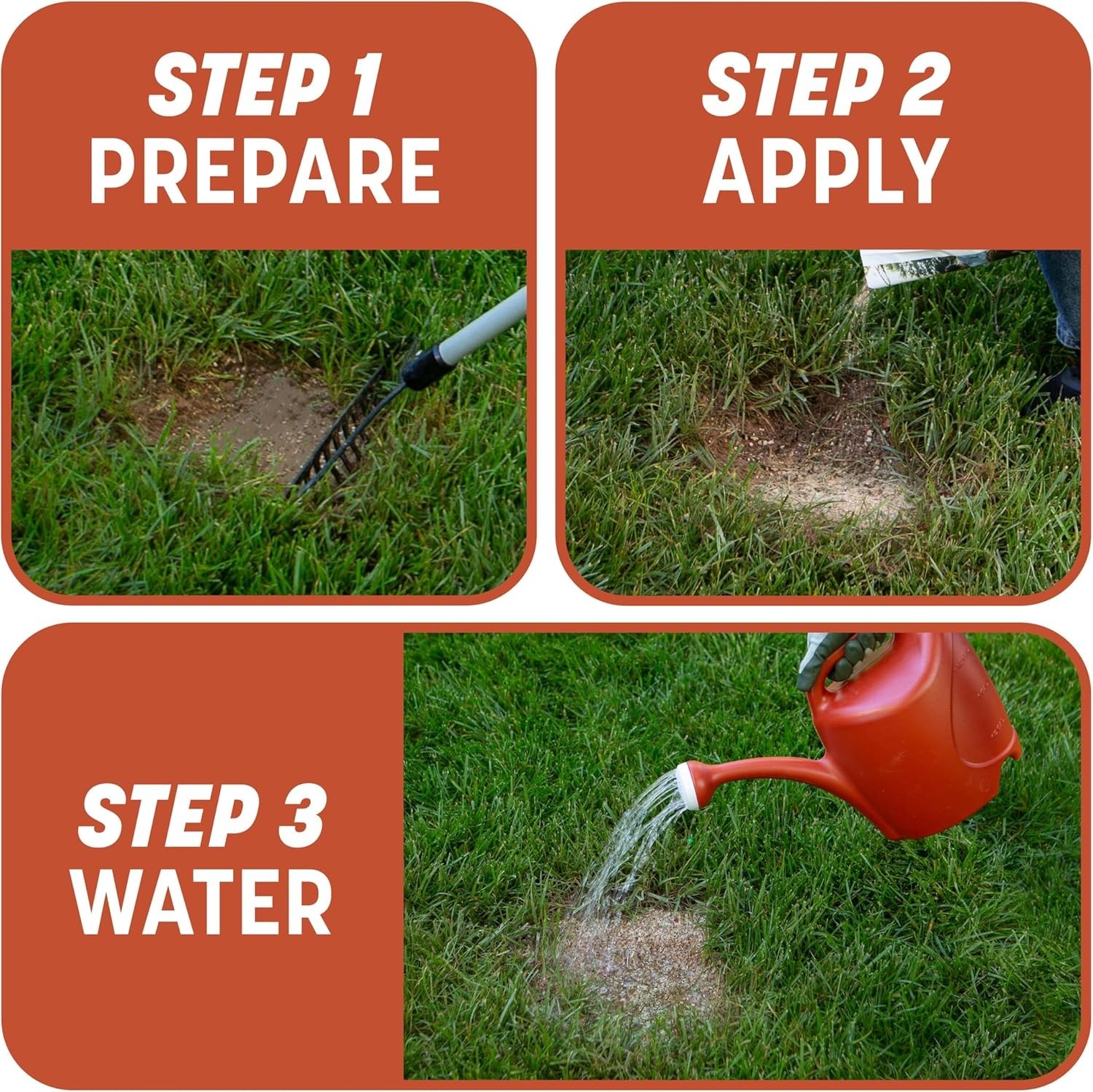 STEP 1
PREPARE

STEP 2
APPLY

STEP 3
WATER